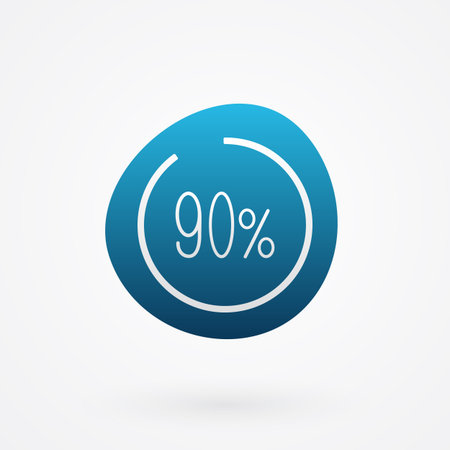 90%