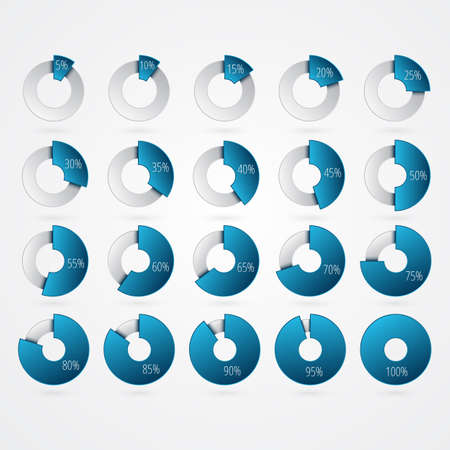 5%
10%
15%
20%
25%
30%
35%
40%
45%
50%
55%
60%
65%
70%
75%
80%
85%
90%
95%
100%