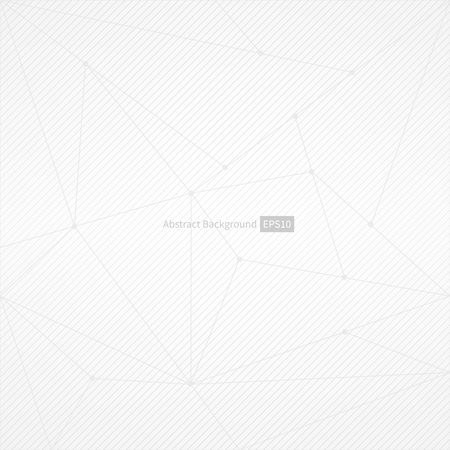 Abstract Background EPS10