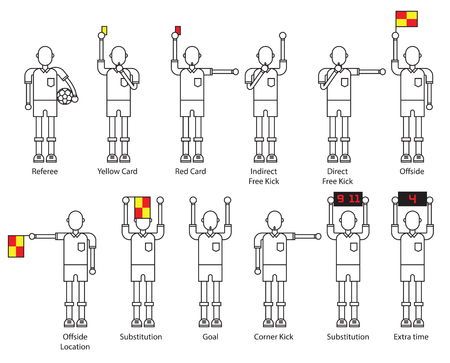 Referee

Yellow Card

Red Card

Indirect Free Kick

Direct Free Kick

Offside

Offside Location

Substitution

Goal

Corner Kick

9 11

Substitution

4

Extra time