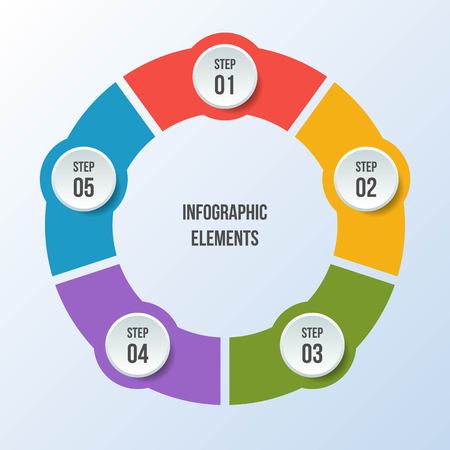 STEP
01

STEP
02

STEP
03

STEP
04

STEP
05

INFOGRAPHIC
ELEMENTS