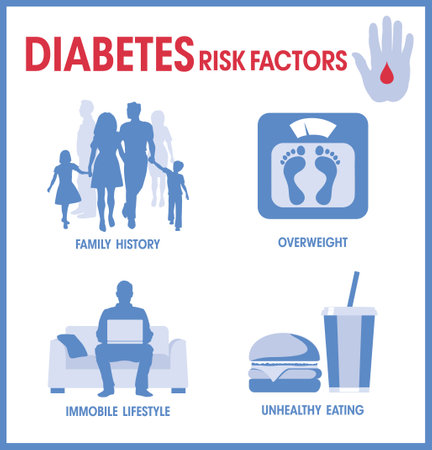 DIABETES RISK FACTORS

FAMILY HISTORY

OVERWEIGHT

IMMOBILE LIFESTYLE

UNHEALTHY EATING