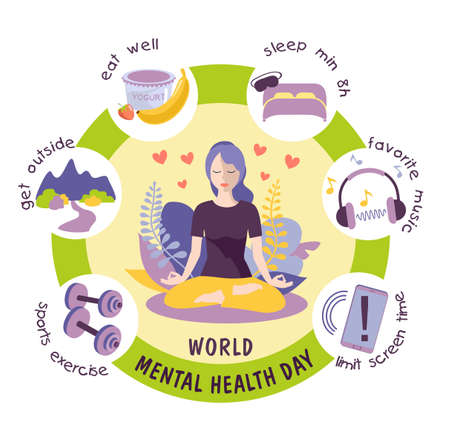 eat well

YOGURT

sleep min 8h

get outside

favorite music

sports exercise

limit screen time

WORLD
MENTAL HEALTH DAY