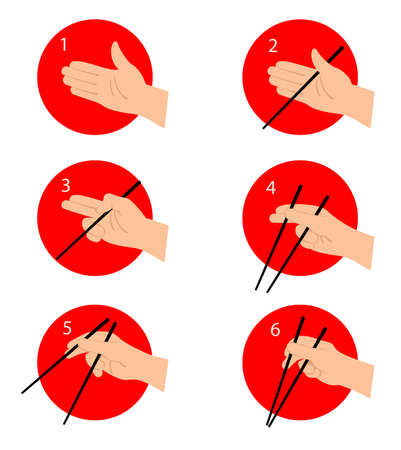 1

2

3

4

5

6