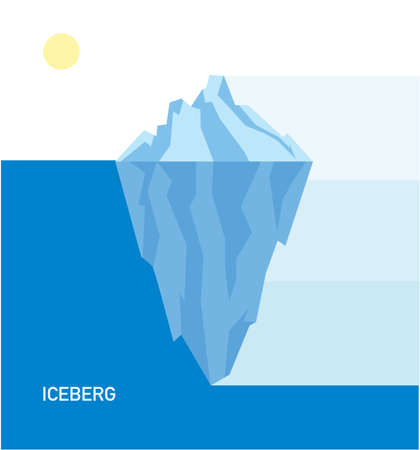 ICEBERG