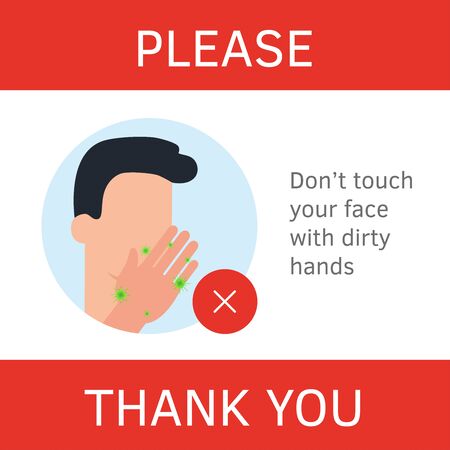 PLEASE

Don’t touch your face with dirty hands

THANK YOU