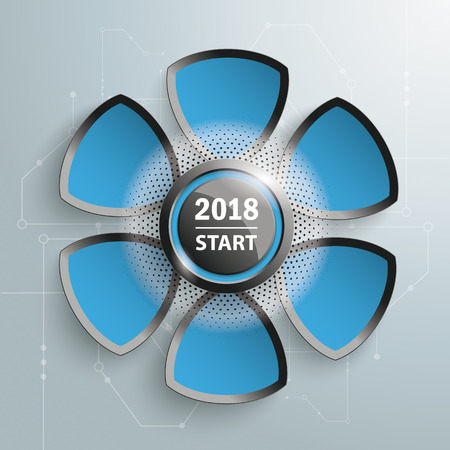 2018
START