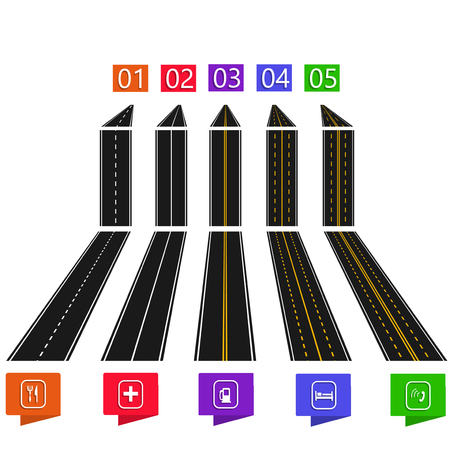 01 02 03 04 05