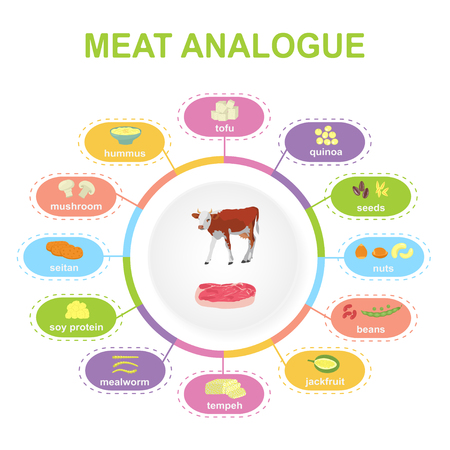 MEAT ANALOGUE

tofu

quinoa

seeds

nuts

beans

jackfruit

tempeh

mealworm

soy protein

seitan

mushroom

hummus