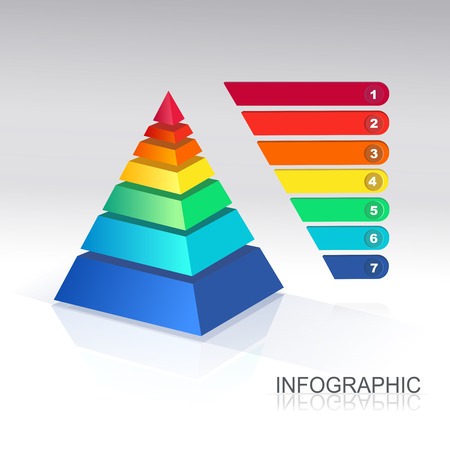 1
2
3
4
5
6
7

INFOGRAPHIC