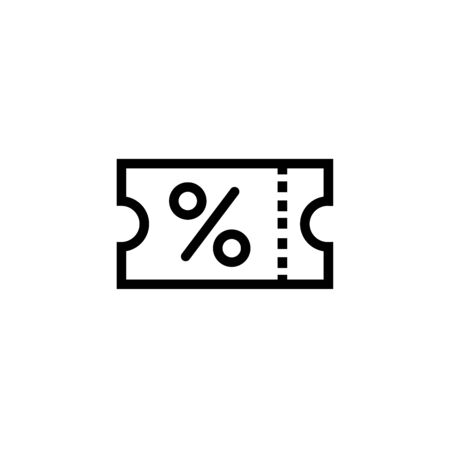 %