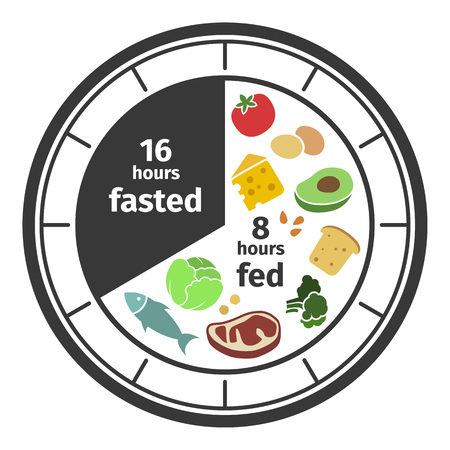 16
hours
fasted

8
hours
fed