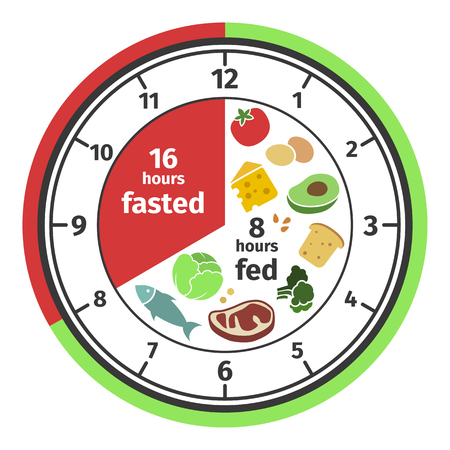 12
1
2
3
4
5
6
7
8
9
10
11

16 hours fasted

8 hours fed