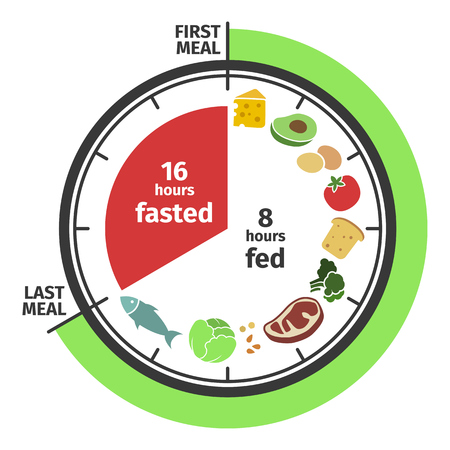 FIRST MEAL

16 hours fasted

8 hours fed

LAST MEAL