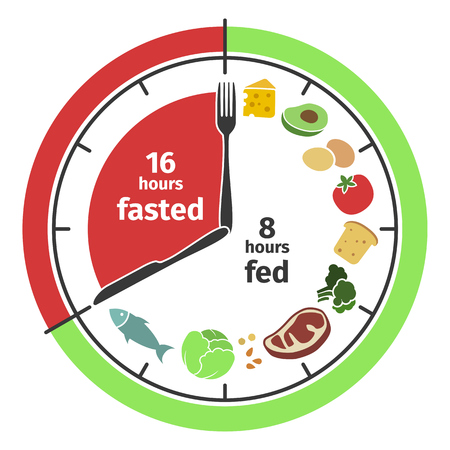 16
hours
fasted

8
hours
fed