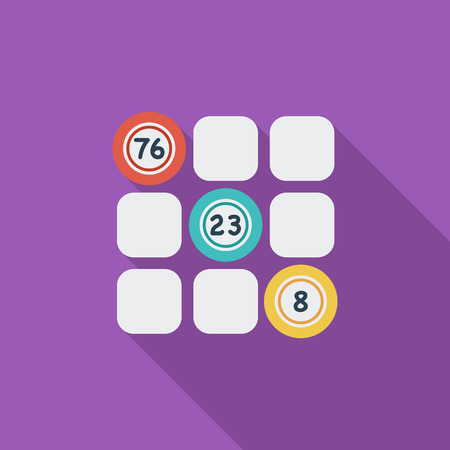 76
23
8