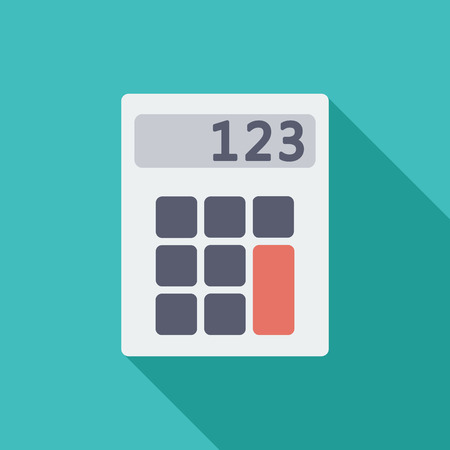 123