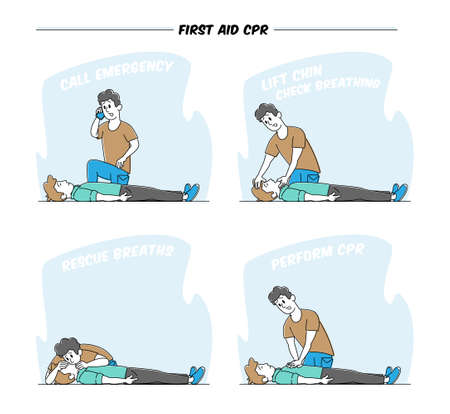 FIRST AID CPR

CALL EMERGENCY

LIFT CHIN
CHECK BREATHING

RESCUE BREATHS

PERFORM CPR