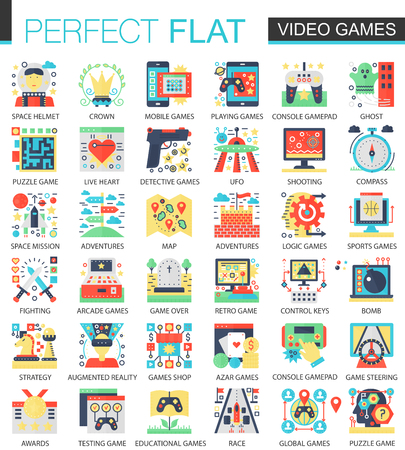 PERFECT FLAT

VIDEO GAMES

SPACE HELMET
CROWN
MOBILE GAMES
PLAYING GAMES
CONSOLE GAMEPAD
GHOST

PUZZLE GAME
LIVE HEART
DETECTIVE GAMES
UFO
SHOOTING
COMPASS

SPACE MISSION
ADVENTURES
MAP
ADVENTURES
LOGIC GAMES
SPORTS GAMES

FIGHTING
ARCADE GAMES
GAME OVER
RETRO GAME
CONTROL KEYS
BOMB

STRATEGY
AUGMENTED REALITY
GAMES SHOP
AZAR GAMES
CONSOLE GAMEPAD
GAME STEERING

AWARDS
TESTING GAME
EDUCATIONAL GAMES
RACE
GLOBAL GAMES
PUZZLE GAME