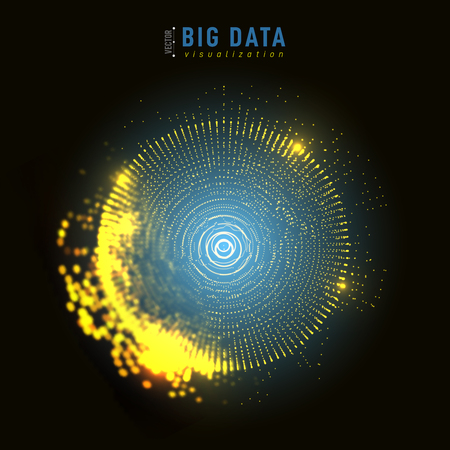 VECTOR
BIG DATA
visualization