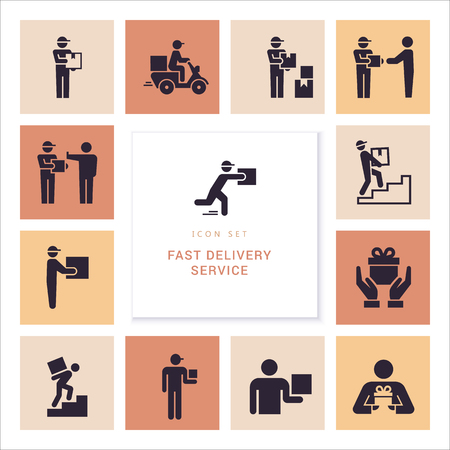 ICON SET

FAST DELIVERY SERVICE