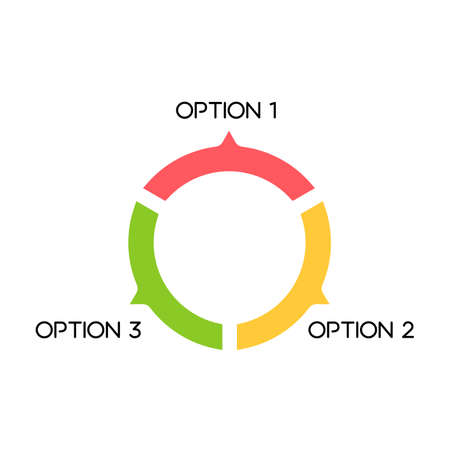 OPTION 1

OPTION 3

OPTION 2