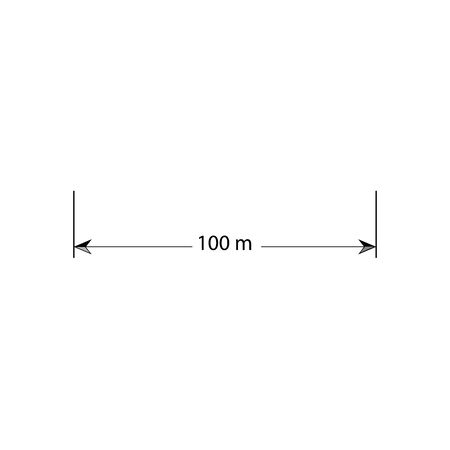 100 m