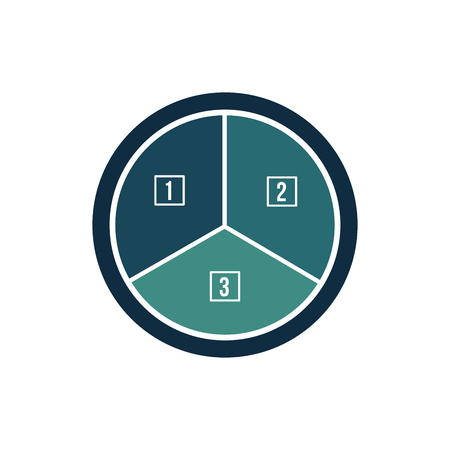 1
2
3