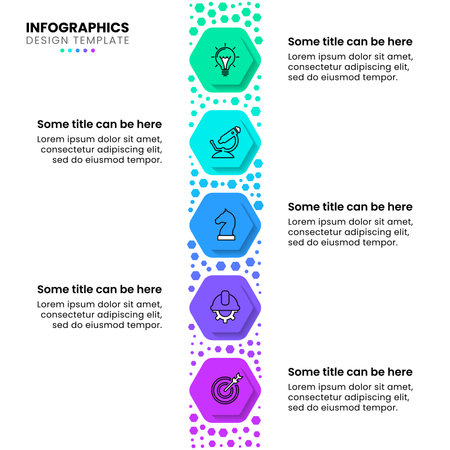 INFOGRAPHICS
DESIGN TEMPLATE

Some title can be here
Lorem ipsum dolor sit amet, consectetur adipiscing elit, sed do eiusmod tempor.

Some title can be here
Lorem ipsum dolor sit amet, consectetur adipiscing elit, sed do eiusmod tempor.

Some title can be here
Lorem ipsum dolor sit amet, consectetur adipiscing elit, sed do eiusmod tempor.

Some title can be here
Lorem ipsum dolor sit amet, consectetur adipiscing elit, sed do eiusmod tempor.

Some title can be here
Lorem ipsum dolor sit amet, consectetur adipiscing elit, sed do eiusmod tempor.