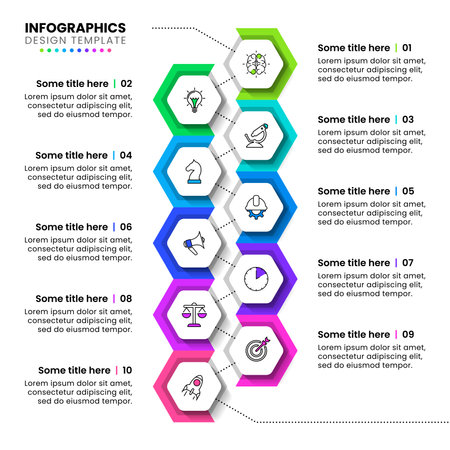 INFOGRAPHICS
DESIGN TEMPLATE

Some title here | 01
Lorem ipsum dolor sit amet, consectetur adipiscing elit, sed do eiusmod tempor.

Some title here | 02
Lorem ipsum dolor sit amet, consectetur adipiscing elit, sed do eiusmod tempor.

Some title here | 03
Lorem ipsum dolor sit amet, consectetur adipiscing elit, sed do eiusmod tempor.

Some title here | 04
Lorem ipsum dolor sit amet, consectetur adipiscing elit, sed do eiusmod tempor.

Some title here | 05
Lorem ipsum dolor sit amet, consectetur adipiscing elit, sed do eiusmod tempor.

Some title here | 06
Lorem ipsum dolor sit amet, consectetur adipiscing elit, sed do eiusmod tempor.

Some title here | 07
Lorem ipsum dolor sit amet, consectetur adipiscing elit, sed do eiusmod tempor.

Some title here | 08
Lorem ipsum dolor sit amet, consectetur adipiscing elit, sed do eiusmod tempor.

Some title here | 09
Lorem ipsum dolor sit amet, consectetur adipiscing elit, sed do eiusmod tempor.

Some title here | 10
Lorem ipsum dolor sit amet, consectetur adipiscing elit, sed do eiusmod tempor.