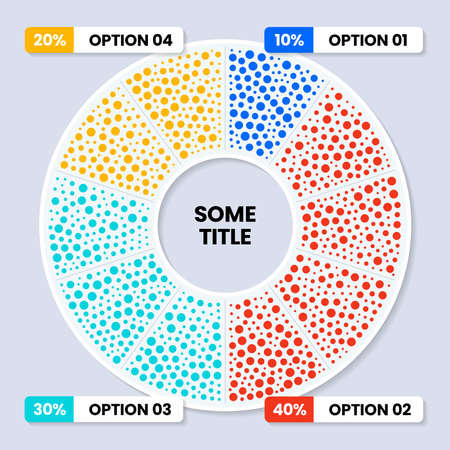 20% OPTION 04

10% OPTION 01

SOME TITLE

30% OPTION 03

40% OPTION 02