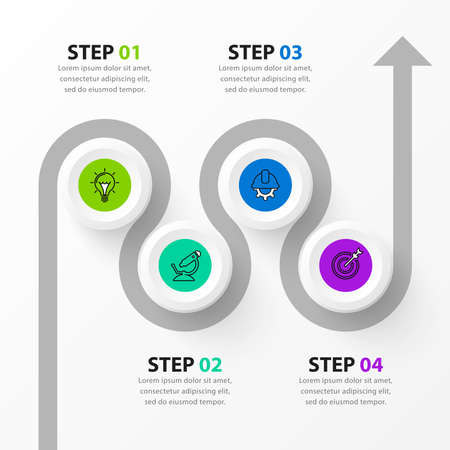 STEP 01
Lorem ipsum dolor sit amet, consectetur adipiscing elit, sed do eiusmod tempor.

STEP 03
Lorem ipsum dolor sit amet, consectetur adipiscing elit, sed do eiusmod tempor.

STEP 02
Lorem ipsum dolor sit amet, consectetur adipiscing elit, sed do eiusmod tempor.

STEP 04
Lorem ipsum dolor sit amet, consectetur adipiscing elit, sed do eiusmod tempor.