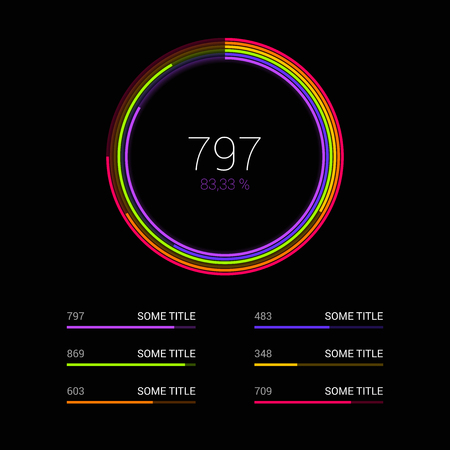 797
83,33 %

797 SOME TITLE

869 SOME TITLE

603 SOME TITLE

483 SOME TITLE

348 SOME TITLE

709 SOME TITLE