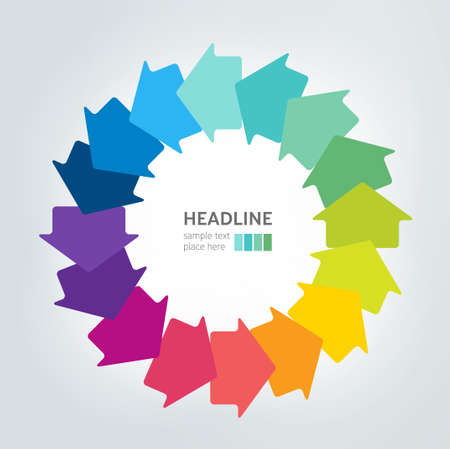 HEADLINE
sample text
place here