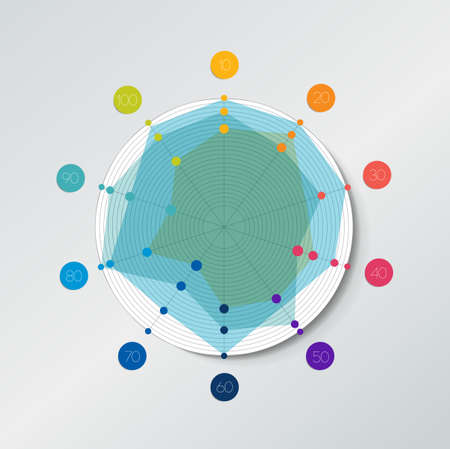 10
20
30
40
50
60
70
80
90
100