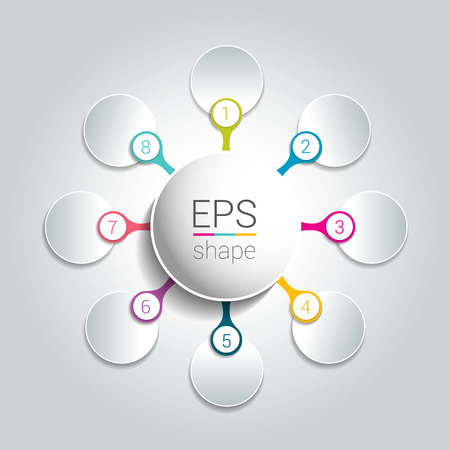 EPS
shape

1
2
3
4
5
6
7
8