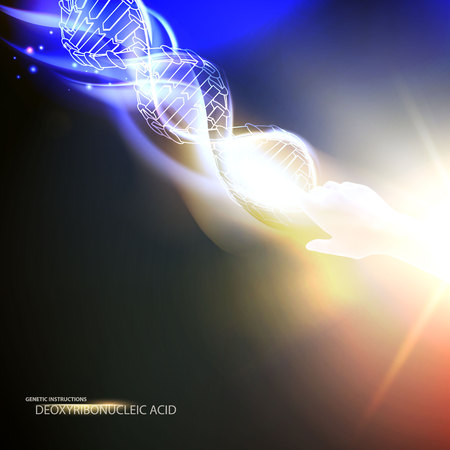 GENETIC INSTRUCTIONS
DEOXYRIBONUCLEIC ACID