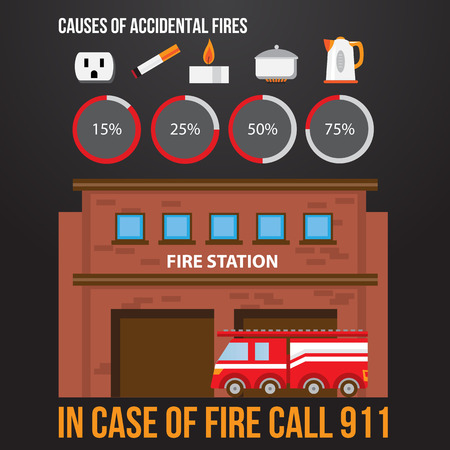 CAUSES OF ACCIDENTAL FIRES

15%

25%

50%

75%

FIRE STATION

IN CASE OF FIRE CALL 911