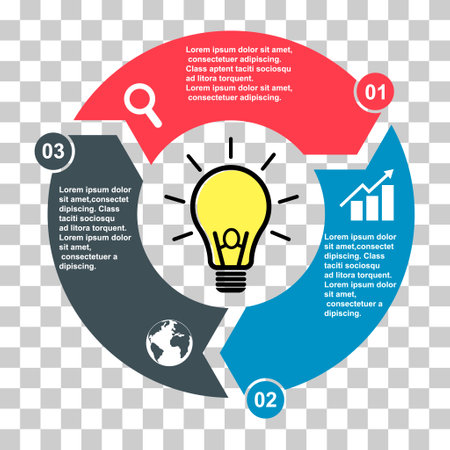 Lorem ipsum dolor sit amet, consectetuer adipiscing. Class aptent taciti sociosqu ad litora torquent. Lorem ipsum dolor sit amet, consectetuer adipiscing.

01

Lorem ipsum dolor sit amet,consectet dipiscing. Class taciti sociosqu ad litora torquent. Lorem ipsum dolor sit amet, consectetuer a dipiscing.

02

03

Lorem ipsum dolor sit amet,consectet dipiscing. Class taciti sociosqu ad litora torquent. Lorem ipsum dolor sit amet, consectetuer a dipiscing.