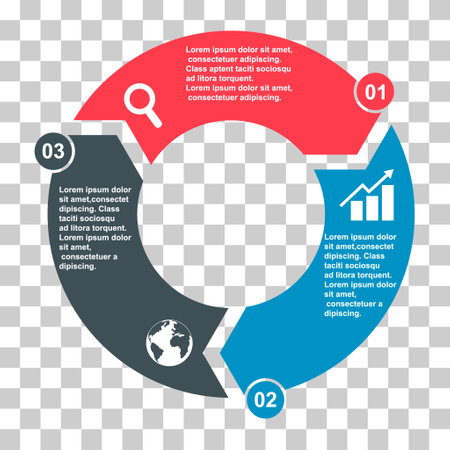 Lorem ipsum dolor sit amet, consectetuer adipiscing. Class aptent taciti sociosqu ad litora torquent. Lorem ipsum dolor sit amet, consectetuer adipiscing.

01

Lorem ipsum dolor sit amet,consectet dipiscing. Class taciti sociosqu ad litora torquent. Lorem ipsum dolor sit amet, consectetuer a dipiscing.

02

03

Lorem ipsum dolor sit amet,consectet dipiscing. Class taciti sociosqu ad litora torquent. Lorem ipsum dolor sit amet, consectetuer a dipiscing.