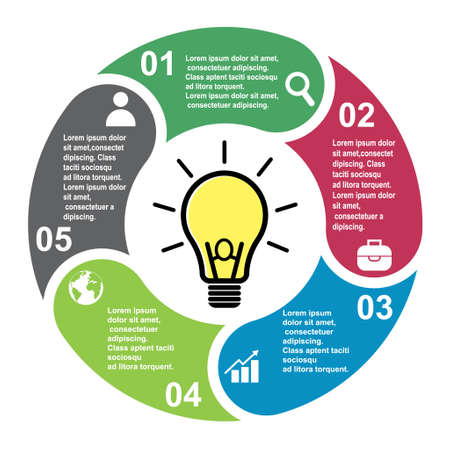 01

Lorem ipsum dolor sit amet, consectetuer adipiscing. Class aptent taciti sociosqu ad litora torquent. Lorem ipsum dolor sit amet, consectetuer adipiscing.

02

Lorem ipsum dolor sit amet,consectet dipiscing. Class taciti sociosqu ad litora torquent. Lorem ipsum dolor sit amet, consectetuer a dipiscing.

03

Lorem ipsum dolor sit amet, consectetuer adipiscing. Class aptent taciti sociosqu ad litora torquent.

04

Lorem ipsum dolor sit amet, consectetuer adipiscing. Class aptent taciti sociosqu ad litora torquent.

05

Lorem ipsum dolor sit amet,consectet dipiscing. Class taciti sociosqu ad litora torquent. Lorem ipsum dolor sit amet, consectetuer a dipiscing.