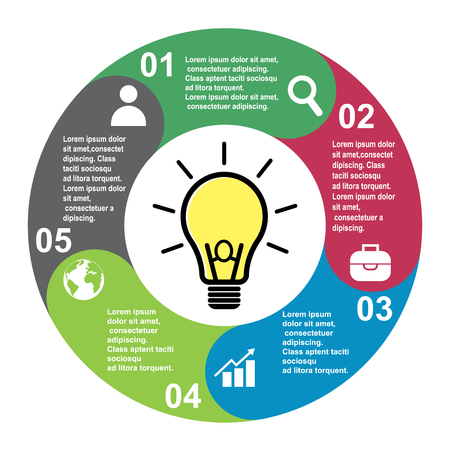 01
Lorem ipsum dolor sit amet, consectetuer adipiscing. Class aptent taciti sociosqu ad litora torquent. Lorem ipsum dolor sit amet, consectetuer adipiscing.

02
Lorem ipsum dolor sit amet,consectet dipiscing. Class taciti sociosqu ad litora torquent. Lorem ipsum dolor sit amet, consectetuer a dipiscing.

03
Lorem ipsum dolor sit amet, consectetuer adipiscing. Class aptent taciti sociosqu ad litora torquent.

04
Lorem ipsum dolor sit amet, consectetuer adipiscing. Class aptent taciti sociosqu ad litora torquent.

05
Lorem ipsum dolor sit amet,consectet dipiscing. Class taciti sociosqu ad litora torquent. Lorem ipsum dolor sit amet, consectetuer a dipiscing.