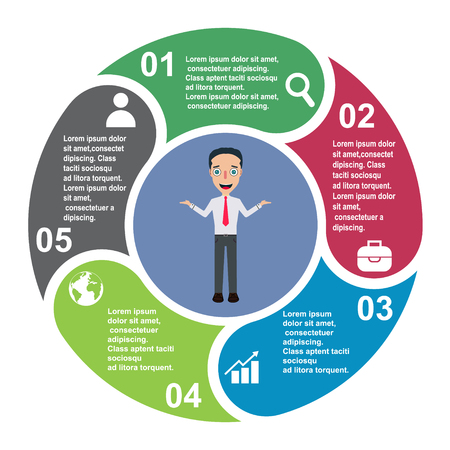 01

Lorem ipsum dolor sit amet, consectetuer adipiscing. Class aptent taciti sociosqu ad litora torquent. Lorem ipsum dolor sit amet, consectetuer adipiscing.

02

Lorem ipsum dolor sit amet,consectet dipiscing. Class taciti sociosqu ad litora torquent. Lorem ipsum dolor sit amet, consectetuer a dipiscing.

03

Lorem ipsum dolor sit amet, consectetuer adipiscing. Class aptent taciti sociosqu ad litora torquent.

04

Lorem ipsum dolor sit amet, consectetuer adipiscing. Class aptent taciti sociosqu ad litora torquent.

05

Lorem ipsum dolor sit amet,consectet dipiscing. Class taciti sociosqu ad litora torquent. Lorem ipsum dolor sit amet, consectetuer a dipiscing.