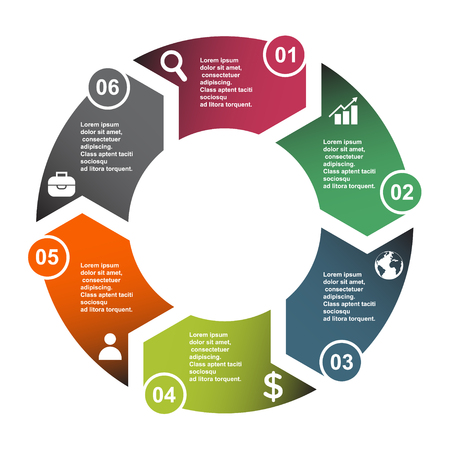 01

Lorem ipsum dolor sit amet, consectetuer adipiscing. Class aptent taciti sociosqu ad litora torquent.

02

Lorem ipsum dolor sit amet, consectetuer adipiscing. Class aptent taciti sociosqu ad litora torquent.

03

Lorem ipsum dolor sit amet, consectetuer adipiscing. Class aptent taciti sociosqu ad litora torquent.

04

Lorem ipsum dolor sit amet, consectetuer adipiscing. Class aptent taciti sociosqu ad litora torquent.

$

05

Lorem ipsum dolor sit amet, consectetuer adipiscing. Class aptent taciti sociosqu ad litora torquent.

06

Lorem ipsum dolor sit amet, consectetuer adipiscing. Class aptent taciti sociosqu ad litora torquent.