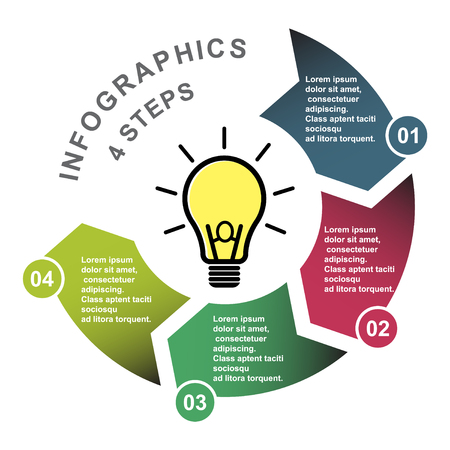 INFOGRAPHICS
4 STEPS

Lorem ipsum dolor sit amet, consectetuer adipiscing. Class aptent taciti sociosqu ad litora torquent.

01

Lorem ipsum dolor sit amet, consectetuer adipiscing. Class aptent taciti sociosqu ad litora torquent.

02

Lorem ipsum dolor sit amet, consectetuer adipiscing. Class aptent taciti sociosqu ad litora torquent.

03

04

Lorem ipsum dolor sit amet, consectetuer adipiscing. Class aptent taciti sociosqu ad litora torquent.