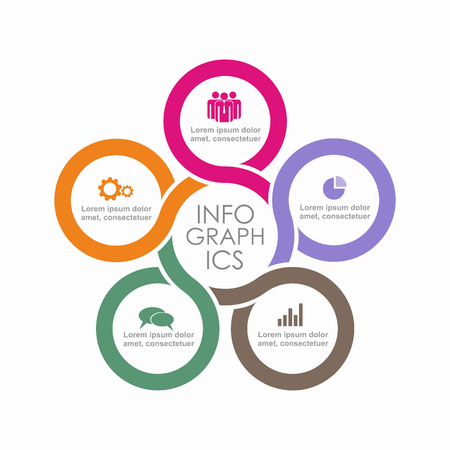 Lorem ipsum dolor amet, consectetuer

Lorem ipsum dolor amet, consectetuer

INFO GRAPH ICS

Lorem ipsum dolor amet, consectetuer

Lorem ipsum dolor amet, consectetuer

Lorem ipsum dolor amet, consectetuer