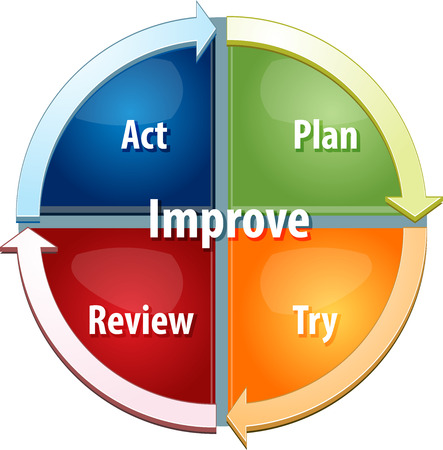 Act

Plan

Improve

Review

Try