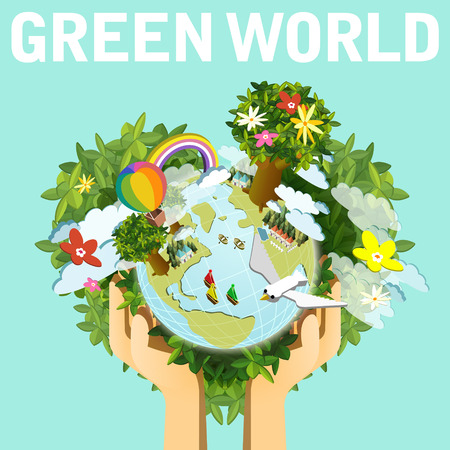 GREEN WORLD