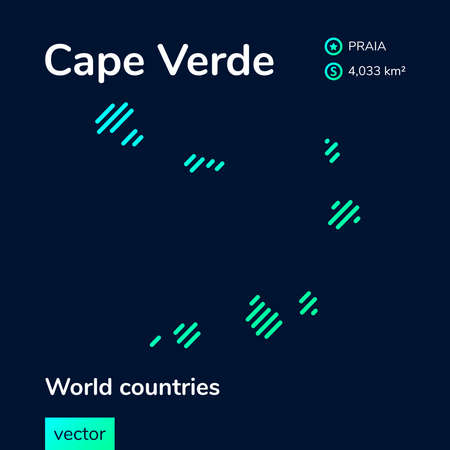 Cape Verde

PRAIA

S 4,033 km²

World countries

vector