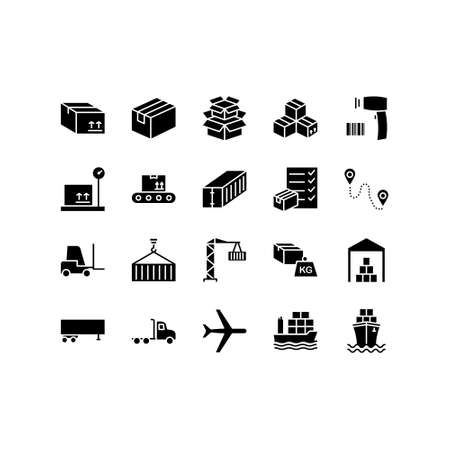 KG